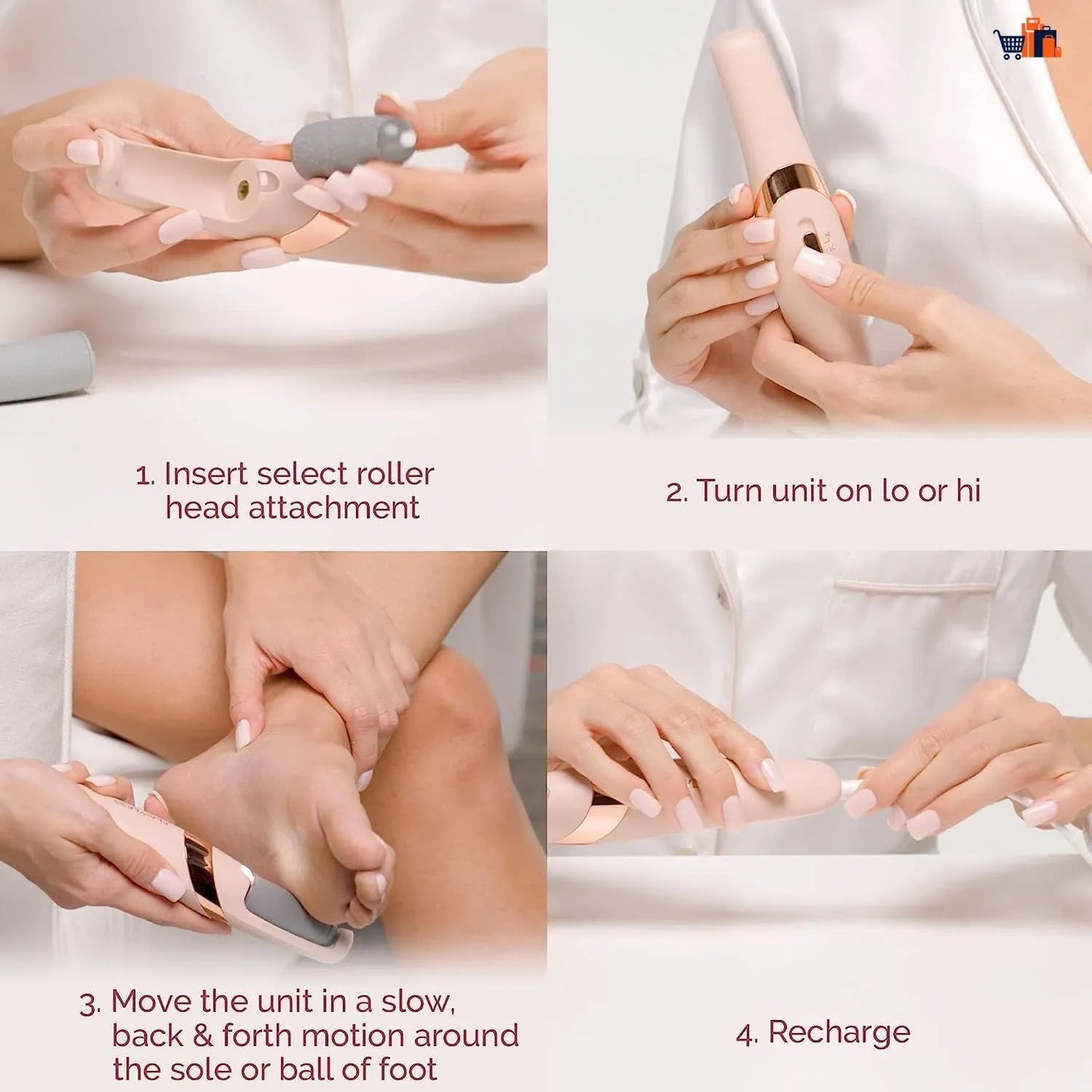 1. Insert select roller head attachment

2. Turn unit on lo or hi

3. Move the unit in a slow, back & forth motion around the sole or ball of foot

4. Recharge